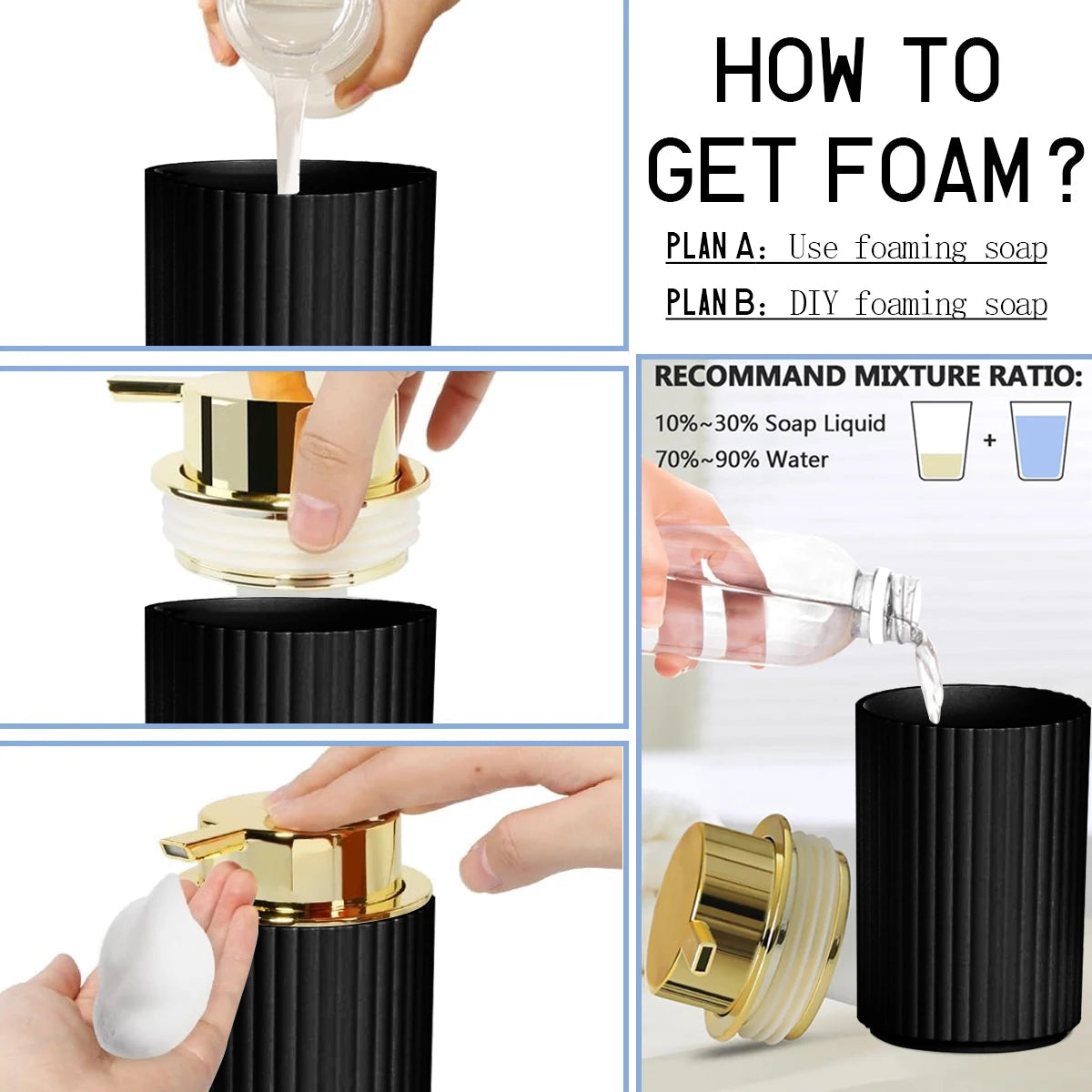 HOW TO GET FOAM?

PLAN A: Use foaming soap

PLAN B: DIY foaming soap

RECOMMAND MIXTURE RATIO:

10%~30% Soap Liquid

70%~90% Water

+