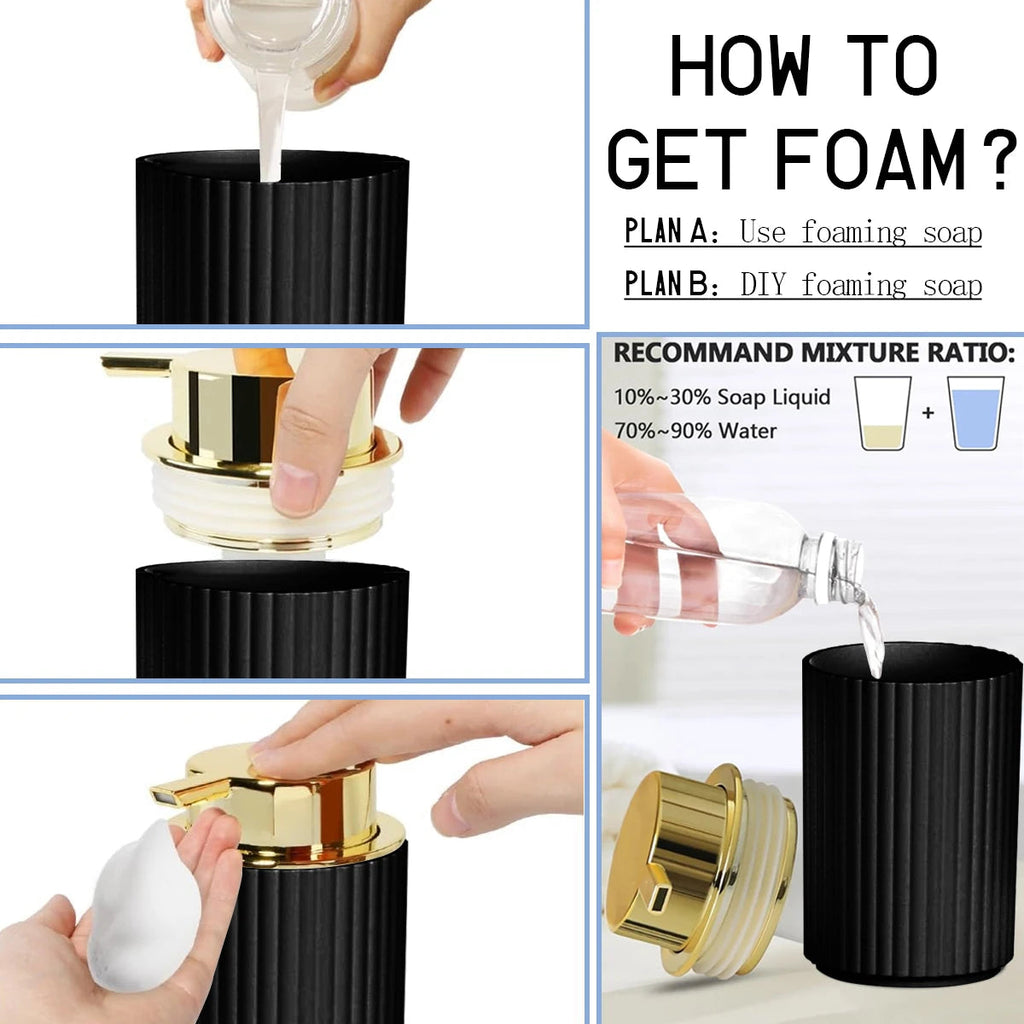 HOW TO GET FOAM?

PLAN A: Use foaming soap

PLAN B: DIY foaming soap

RECOMMAND MIXTURE RATIO:

10%~30% Soap Liquid

70%~90% Water

+