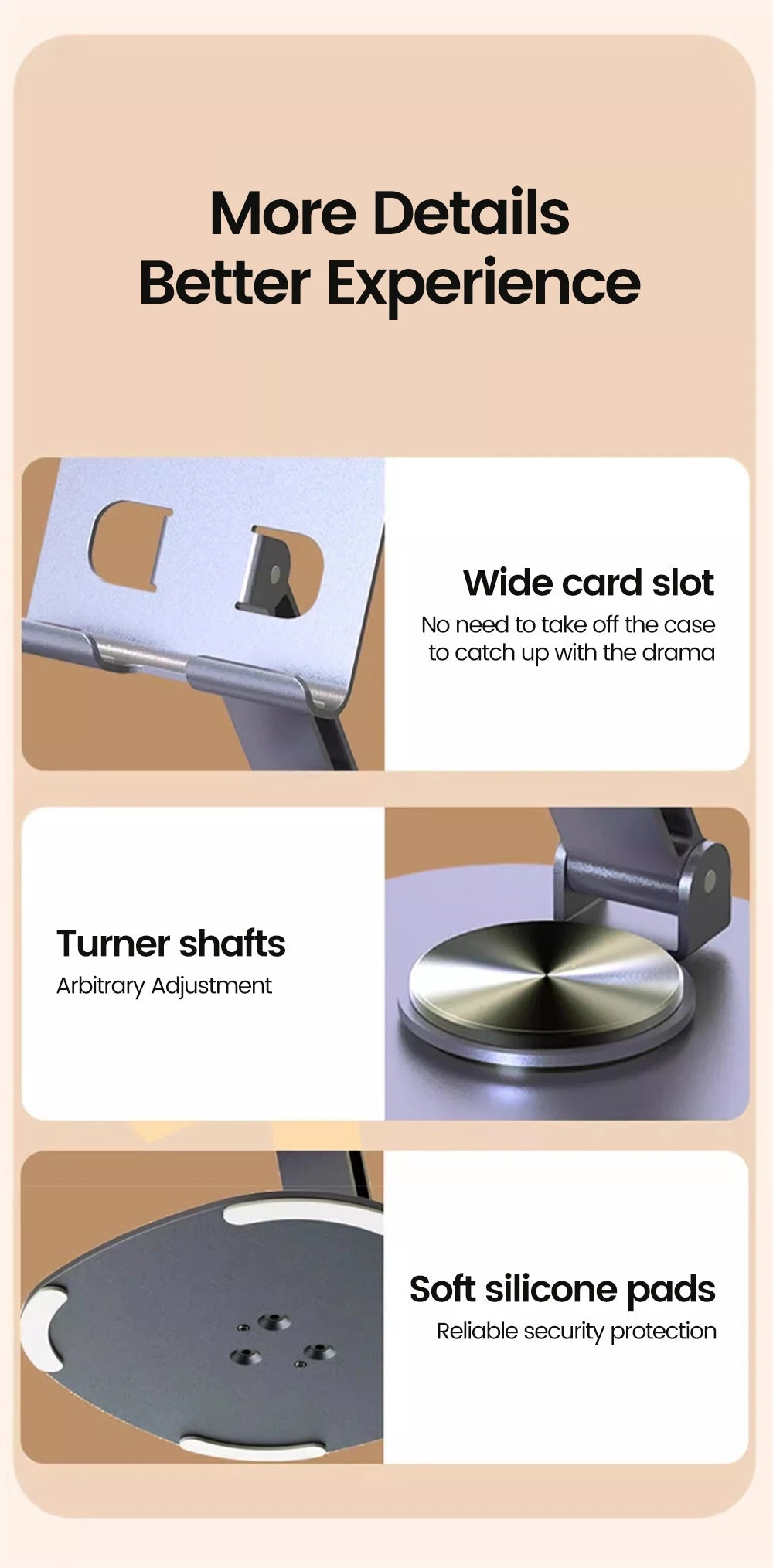 More Details
Better Experience

Wide card slot
No need to take off the case to catch up with the drama

Turner shafts
Arbitrary Adjustment

Soft silicone pads
Reliable security protection