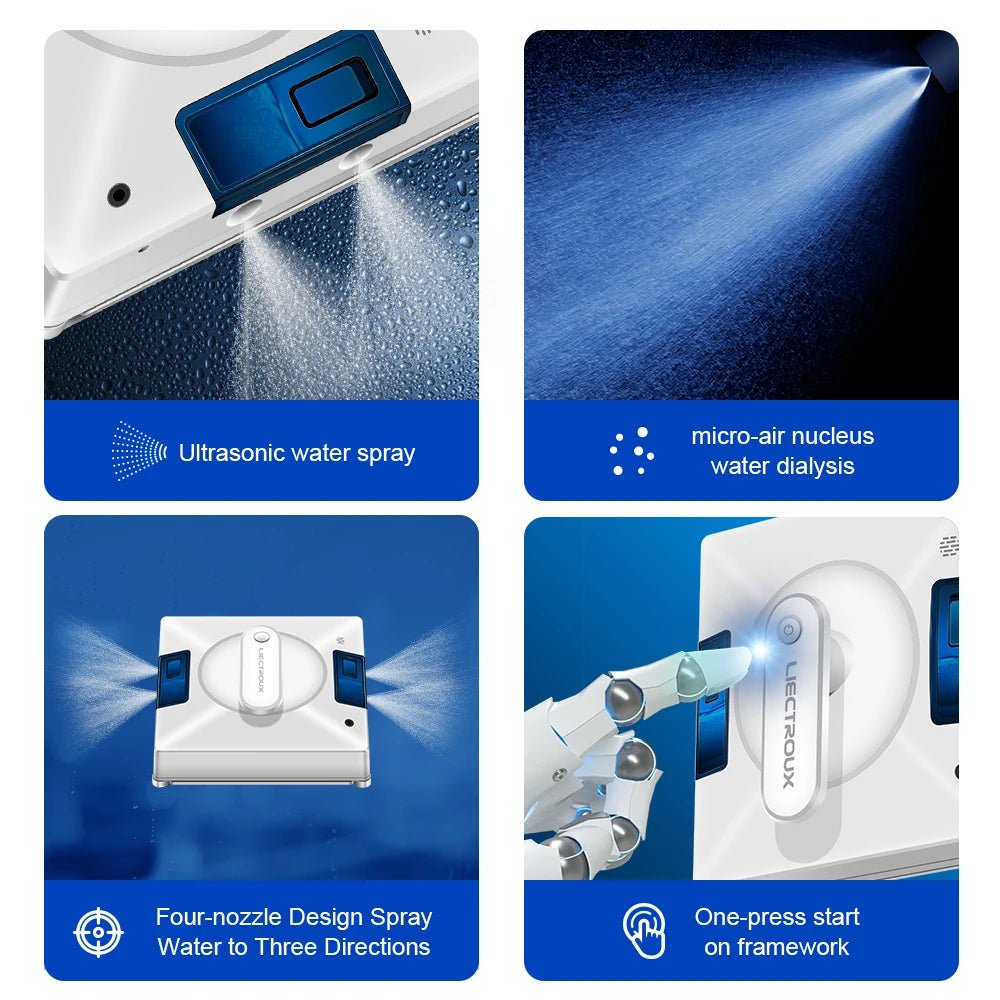 Ultrasonic water spray

micro-air nucleus water dialysis

LIECTROUX

Four-nozzle Design Spray Water to Three Directions

LIECTROUX

One-press start on framework