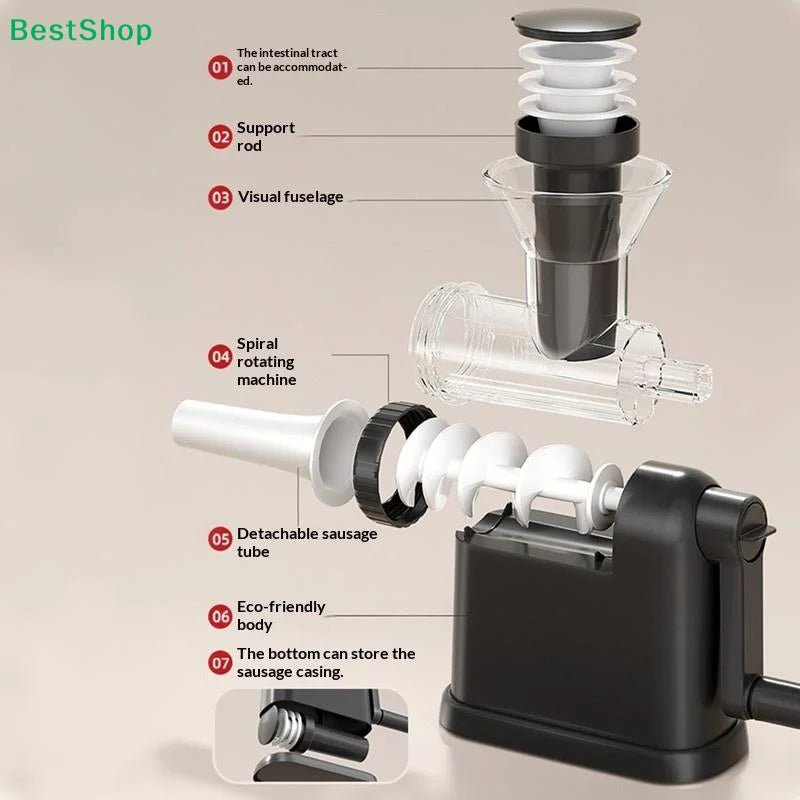 BestShop

01 The intestinal tract can be accommodated.

02 Support rod

03 Visual fuselage

04 Spiral rotating machine

05 Detachable sausage tube

06 Eco-friendly body

07 The bottom can store the sausage casing.