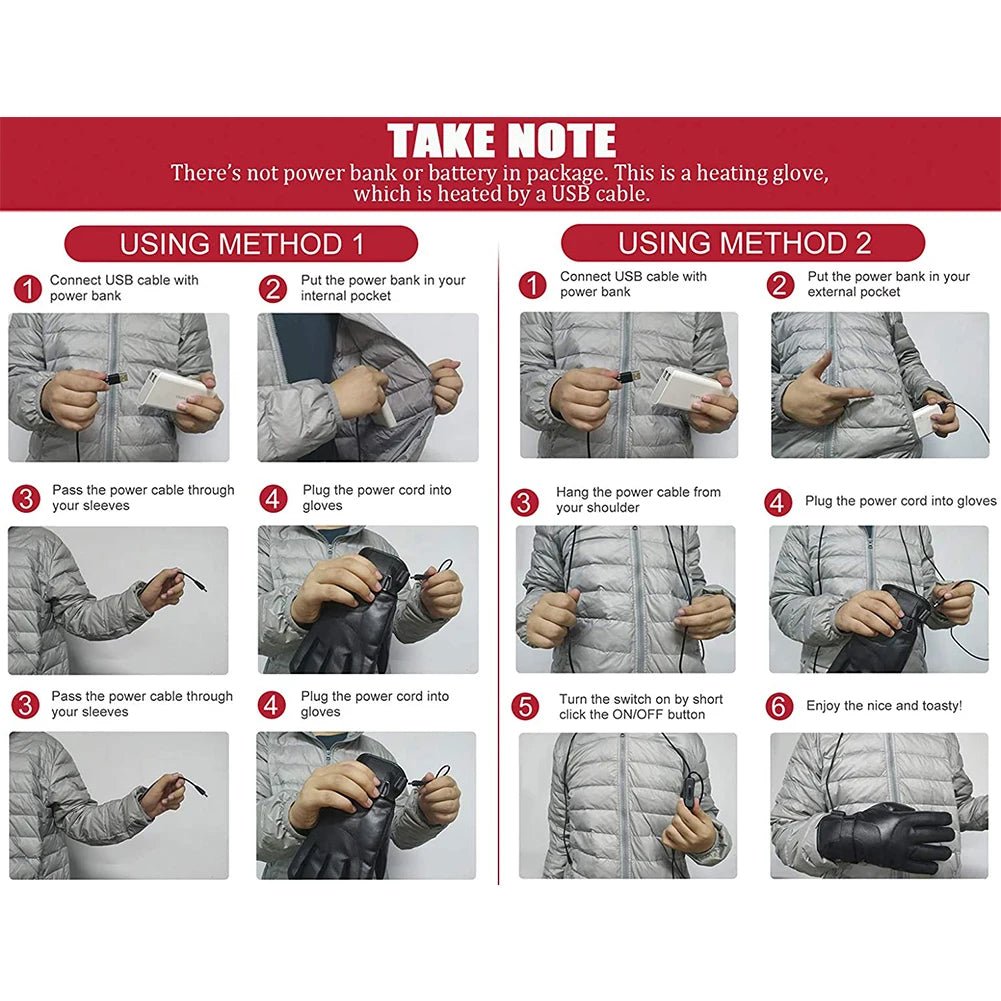 TAKE NOTE

There's not power bank or battery in package. This is a heating glove, which is heated by a USB cable.

USING METHOD 1

1 Connect USB cable with power bank

2 Put the power bank in your internal pocket

3 Pass the power cable through your sleeves

4 Plug the power cord into gloves

3 Pass the power cable through your sleeves

4 Plug the power cord into gloves

USING METHOD 2

1 Connect USB cable with power bank

2 Put the power bank in your external pocket

3 Hang the power cable from your shoulder

4 Plug the power cord into gloves

5 Turn the switch on by short click the ON/OFF button

6 Enjoy the nice and toasty!