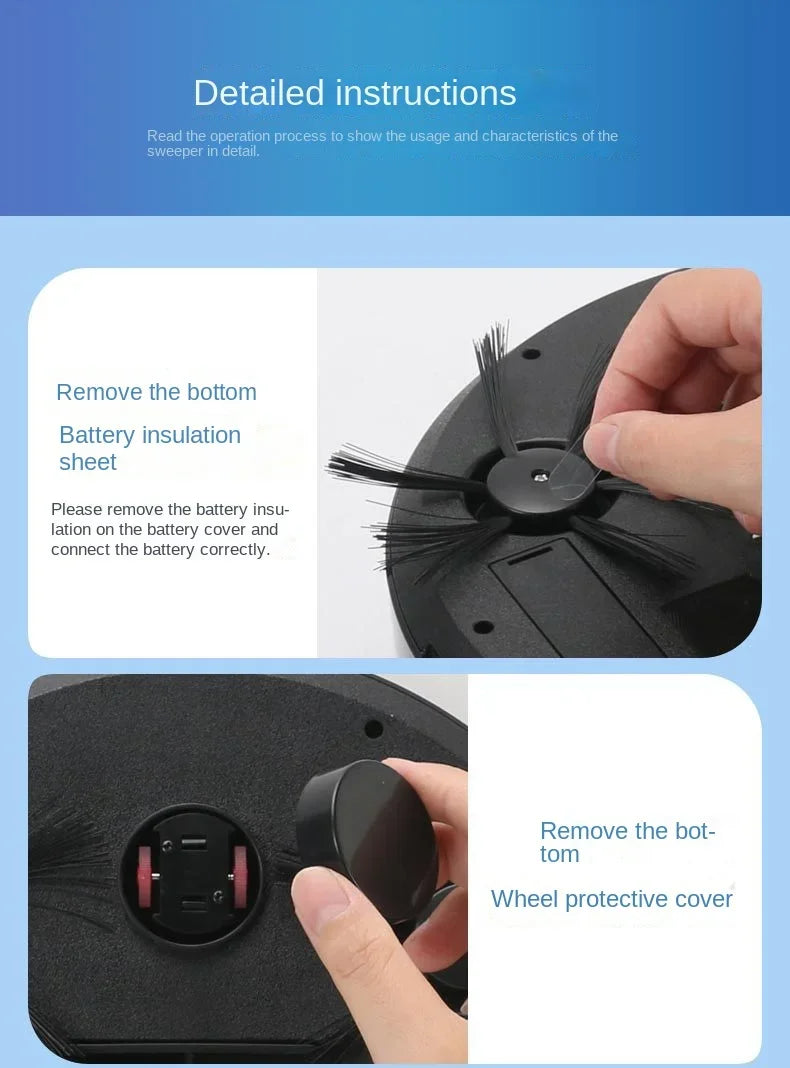 Detailed instructions

Read the operation process to show the usage and characteristics of the sweeper in detail.

Remove the bottom

Battery insulation sheet

Please remove the battery insulation on the battery cover and connect the battery correctly.

Remove the bottom

Wheel protective cover