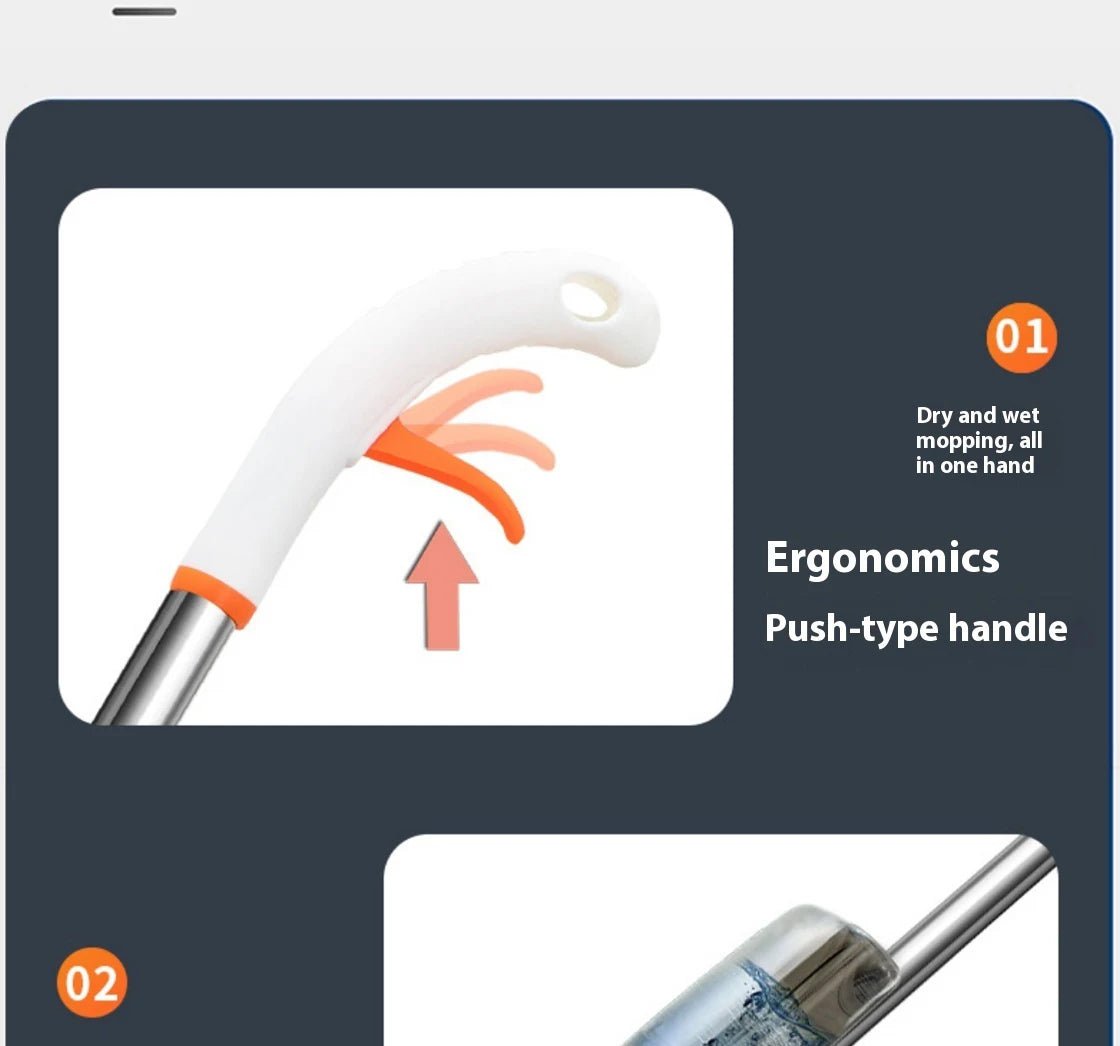 01

Dry and wet mopping, all in one hand

Ergonomics

Push-type handle

02