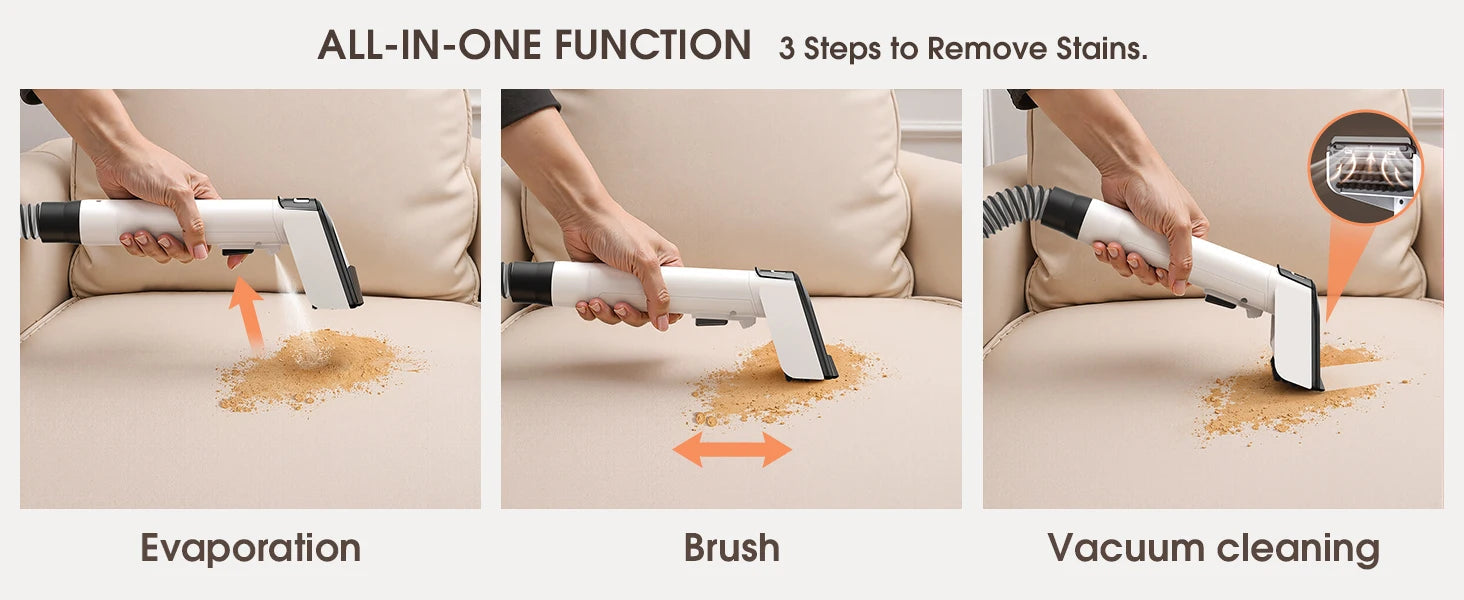 ALL-IN-ONE FUNCTION 3 Steps to Remove Stains.

Evaporation

Brush

Vacuum cleaning