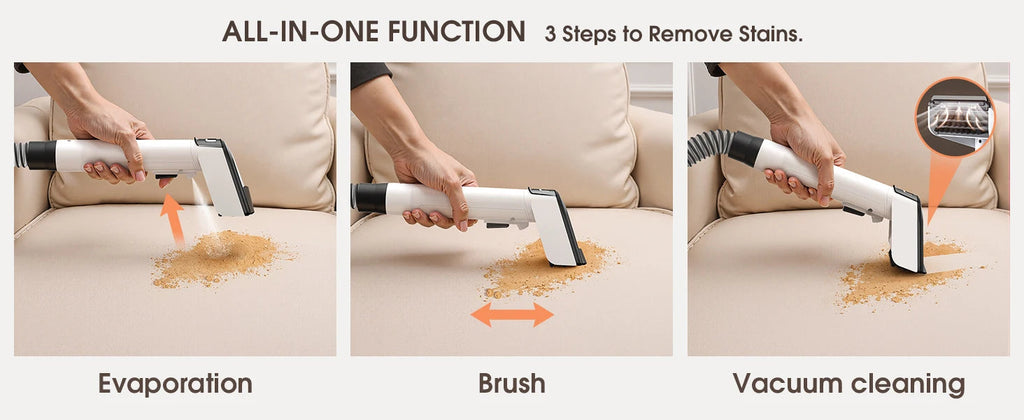 ALL-IN-ONE FUNCTION 3 Steps to Remove Stains.

Evaporation

Brush

Vacuum cleaning