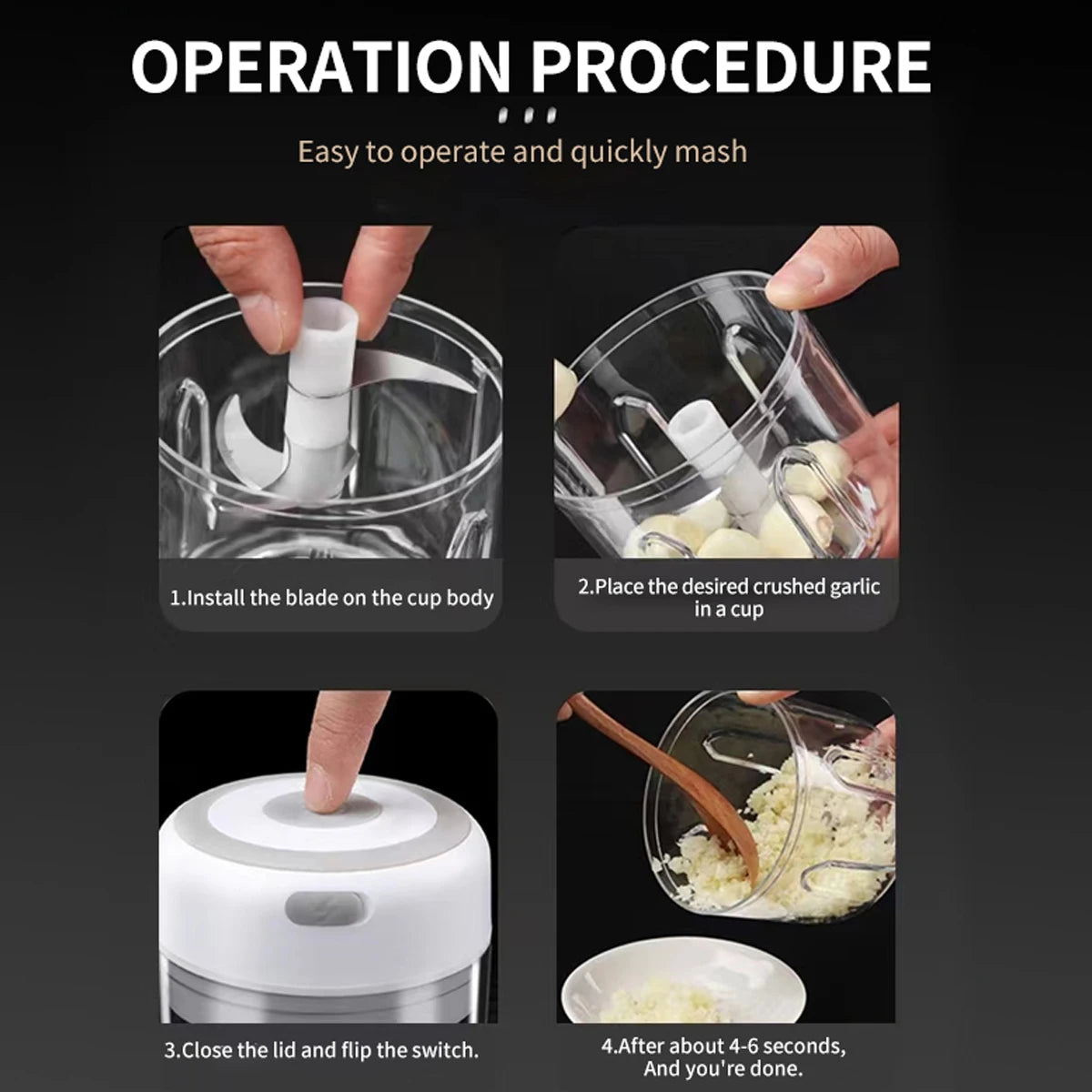 OPERATION PROCEDURE

Easy to operate and quickly mash

1.Install the blade on the cup body

2.Place the desired crushed garlic in a cup

3.Close the lid and flip the switch.

4.After about 4-6 seconds, And you're done.