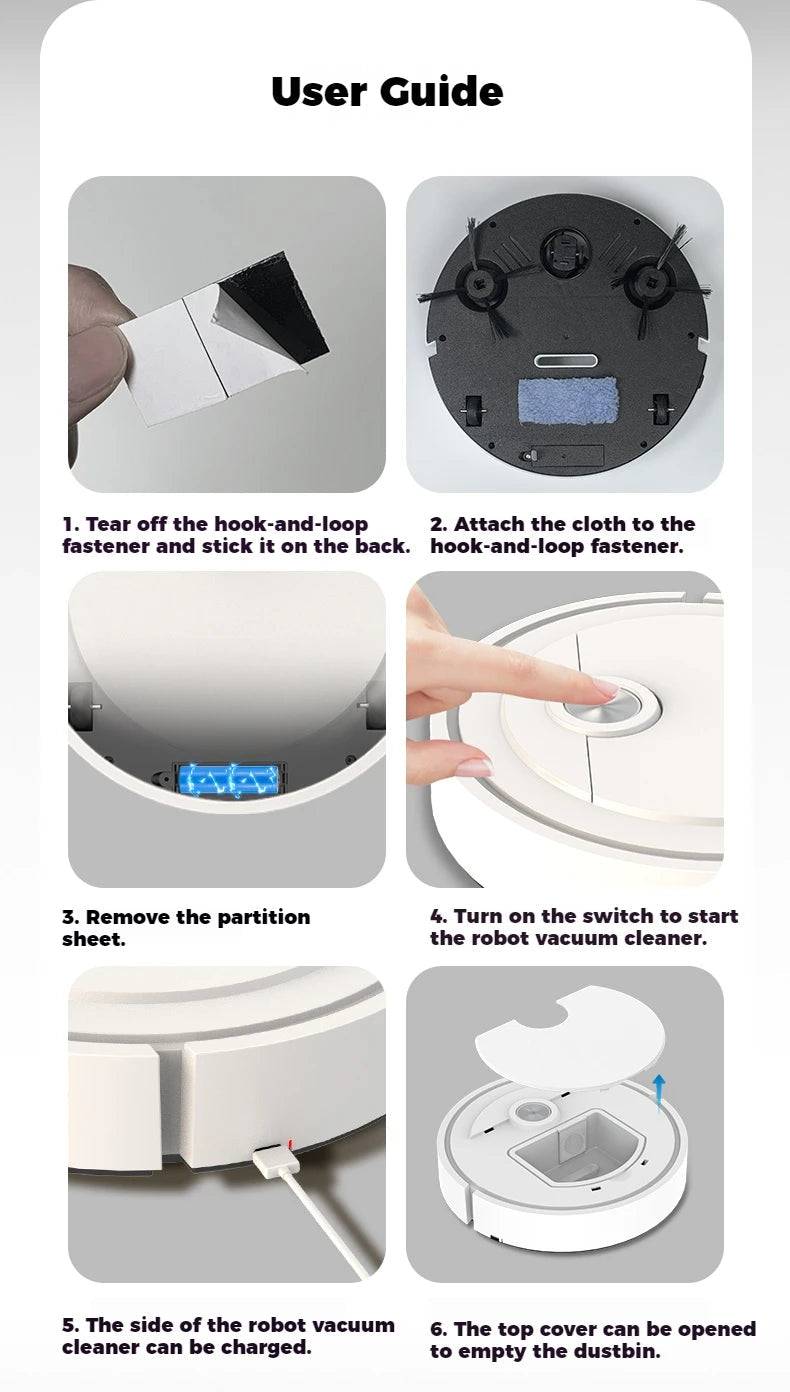 User Guide

1. Tear off the hook-and-loop fastener and stick it on the back.

2. Attach the cloth to the hook-and-loop fastener.

3. Remove the partition sheet.

4. Turn on the switch to start the robot vacuum cleaner.

5. The side of the robot vacuum cleaner can be charged.

6. The top cover can be opened to empty the dustbin.