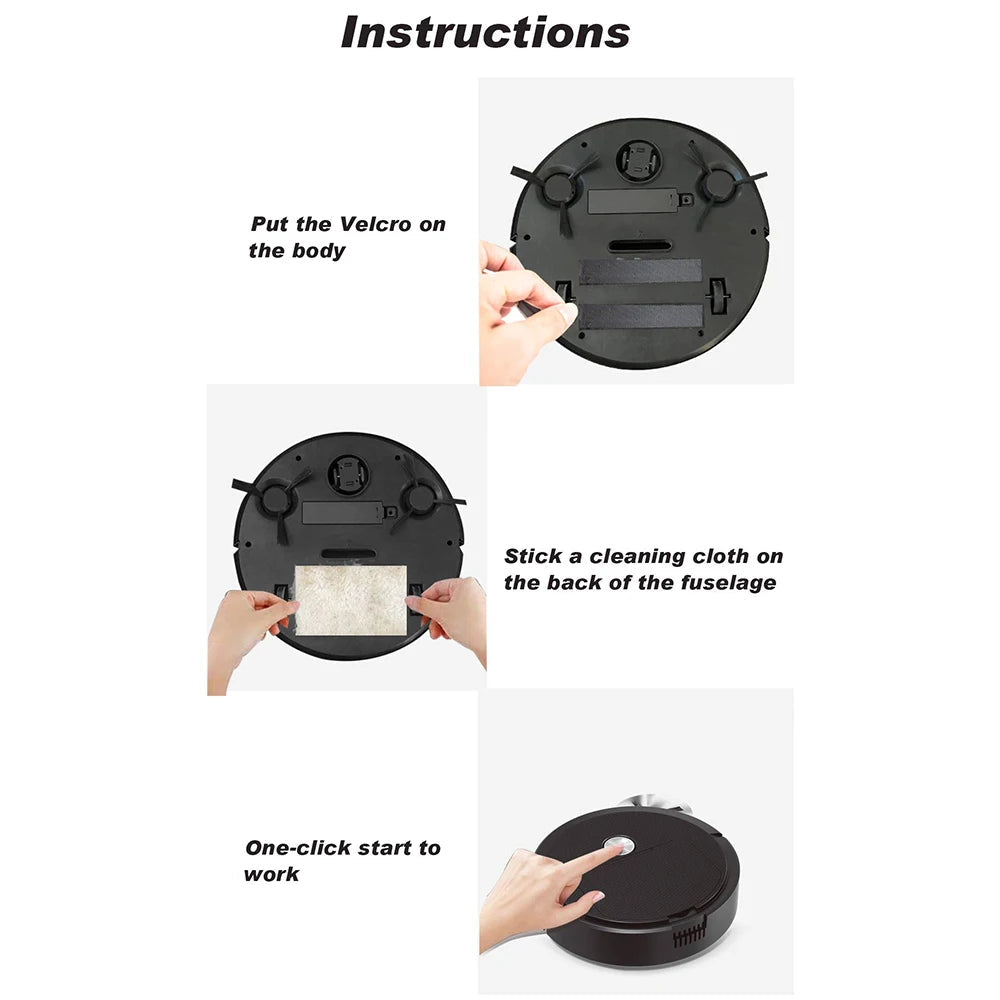 Instructions

Put the Velcro on the body

Stick a cleaning cloth on the back of the fuselage

One-click start to work