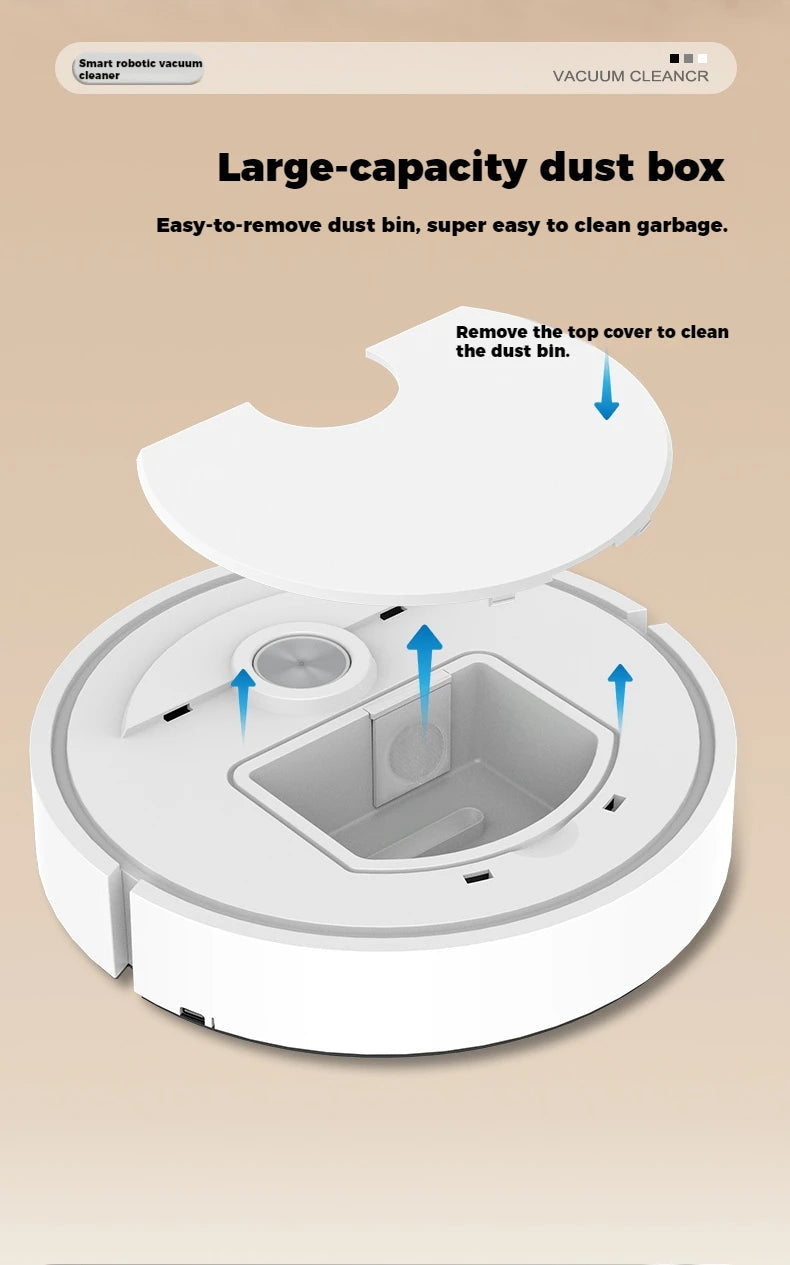 Smart robotic vacuum cleaner

VACUUM CLEANCR

Large-capacity dust box

Easy-to-remove dust bin, super easy to clean garbage.

Remove the top cover to clean the dust bin.