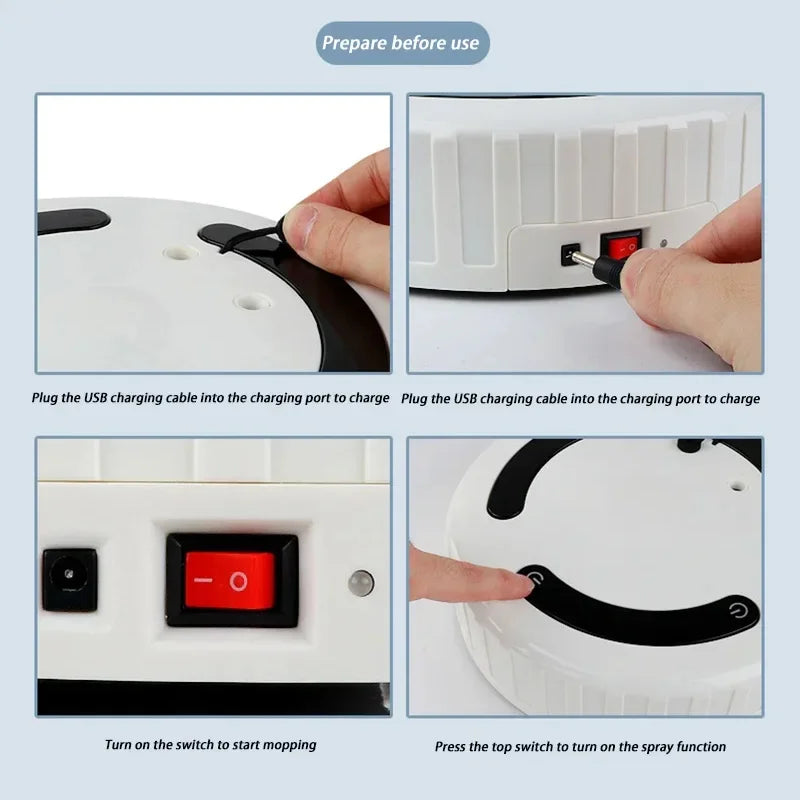 Prepare before use

Plug the USB charging cable into the charging port to charge

Plug the USB charging cable into the charging port to charge

Turn on the switch to start mopping

Press the top switch to turn on the spray function