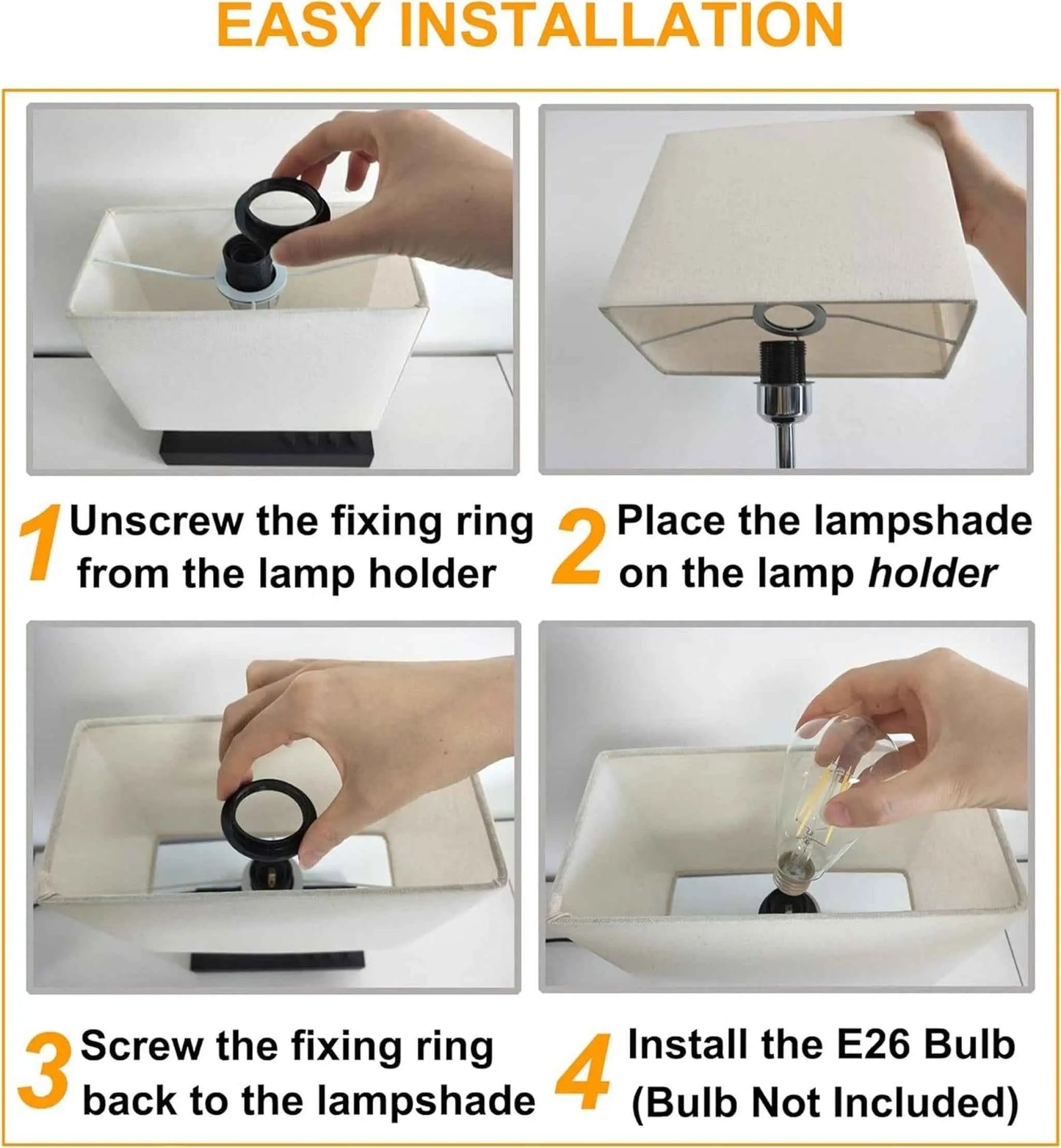 EASY INSTALLATION

1 Unscrew the fixing ring from the lamp holder

2 Place the lampshade on the lamp holder

3 Screw the fixing ring back to the lampshade

4 Install the E26 Bulb (Bulb Not Included)